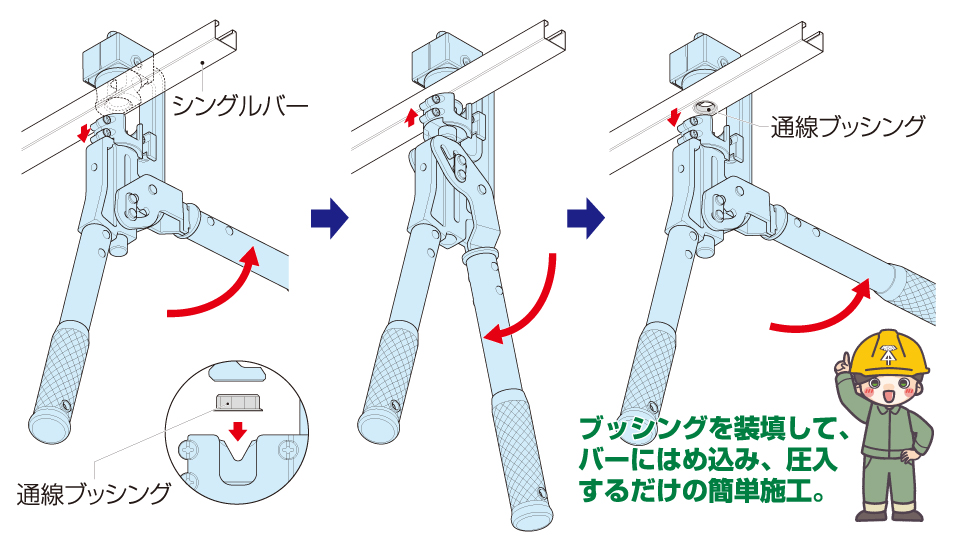 シングルバー

通線ブッシング

通線ブッシング

ブッシングを装填して、バーにはめ込み、圧入するだけの簡単施工。