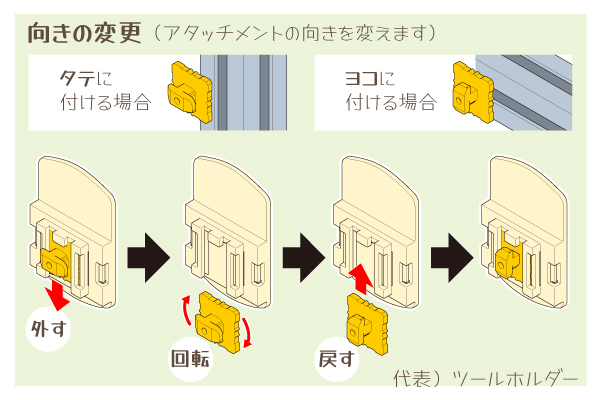 向きの変更（アタッチメントの向きを変えます）

タテに
付ける場合

ヨコに
付ける場合

外す

回転

戻す

代表）ツールホルダー