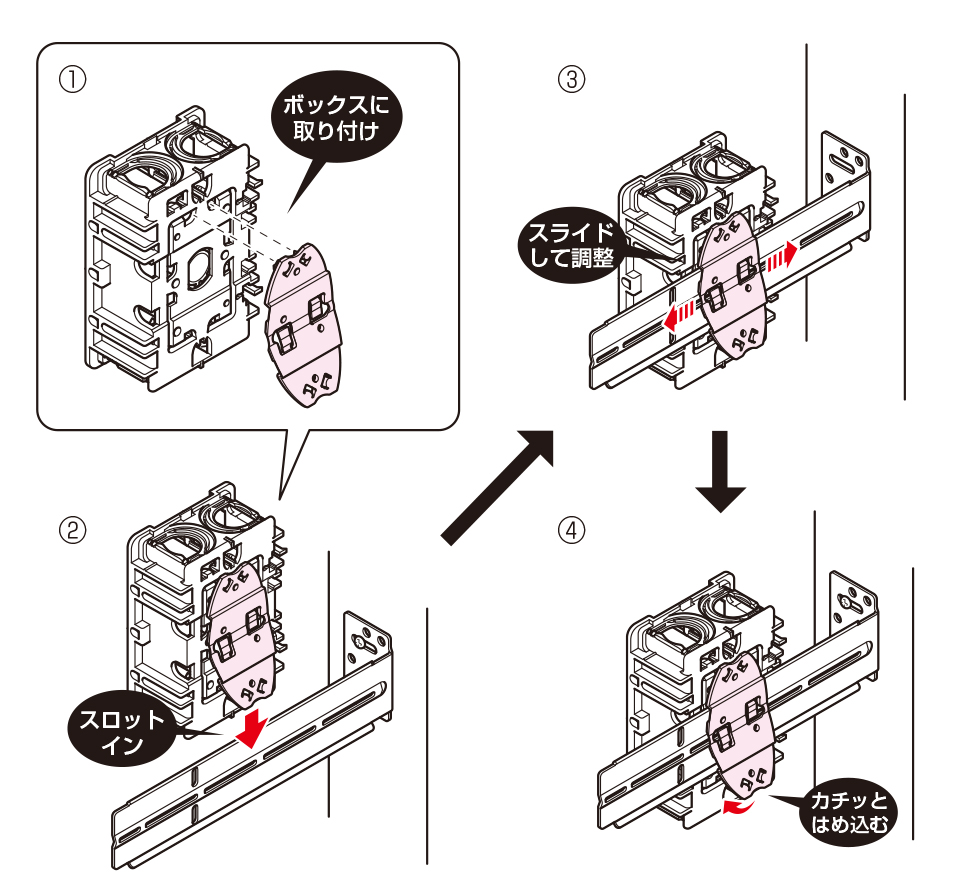 ①

ボックスに取り付け

②

スロットイン

③

スライドして調整

④

カチッとはめ込む