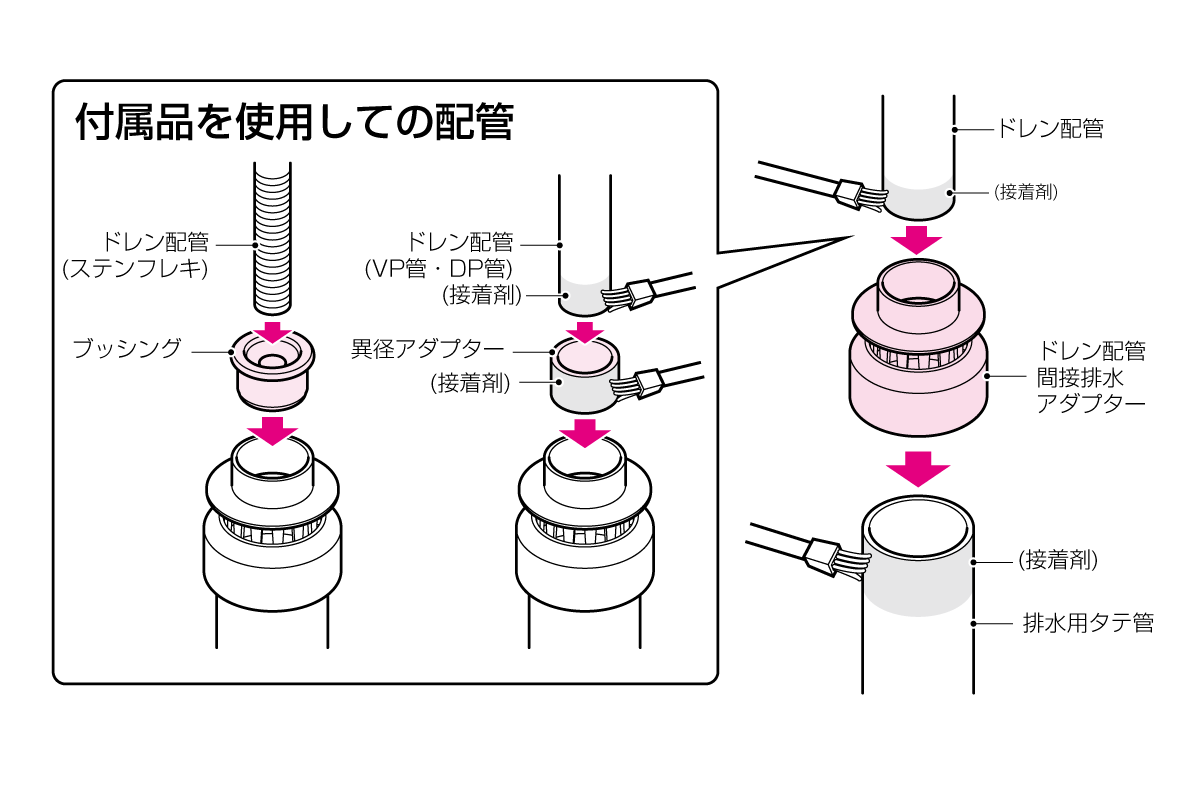 付属品を使用しての配管

ドレン配管
(ステンフレキ)

ブッシング

ドレン配管
(VP管・DP管)

(接着剤)

異径アダプター

(接着剤)

ドレン配管

(接着剤)

ドレン配管
間接排水
アダプター

(接着剤)

排水用タテ管