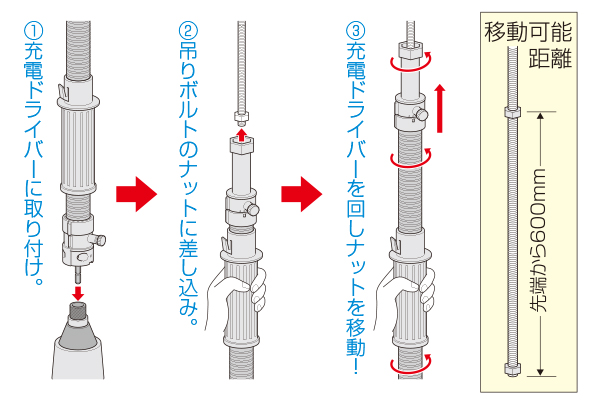 ①充電ドライバーに取り付け。

②吊りボルトのナットに差し込み。

③充電ドライバーを回しナットを移動!

移動可能距離

先端から600mm