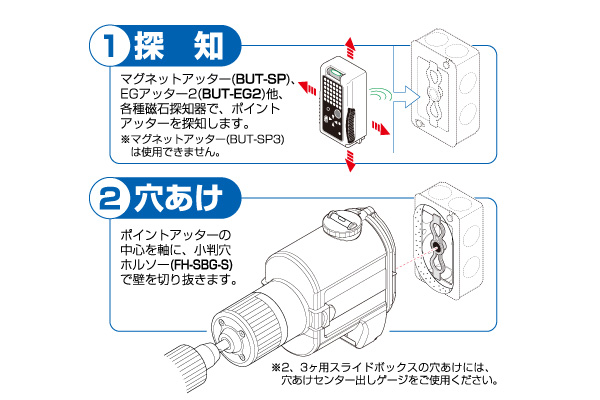 1 探　知

マグネットアッター(BUT-SP)、EGアッター2(BUT-EG2)他、各種磁石探知器で、ポイントアッターを探知します。
※マグネットアッター(BUT-SP3)は使用できません。

2 穴あけ

ポイントアッターの中心を軸に、小判穴ホルソー(FH-SBG-S)で壁を切り抜きます。

※2、3ヶ用スライドボックスの穴あけには、穴あけセンター出しゲージをご使用ください。